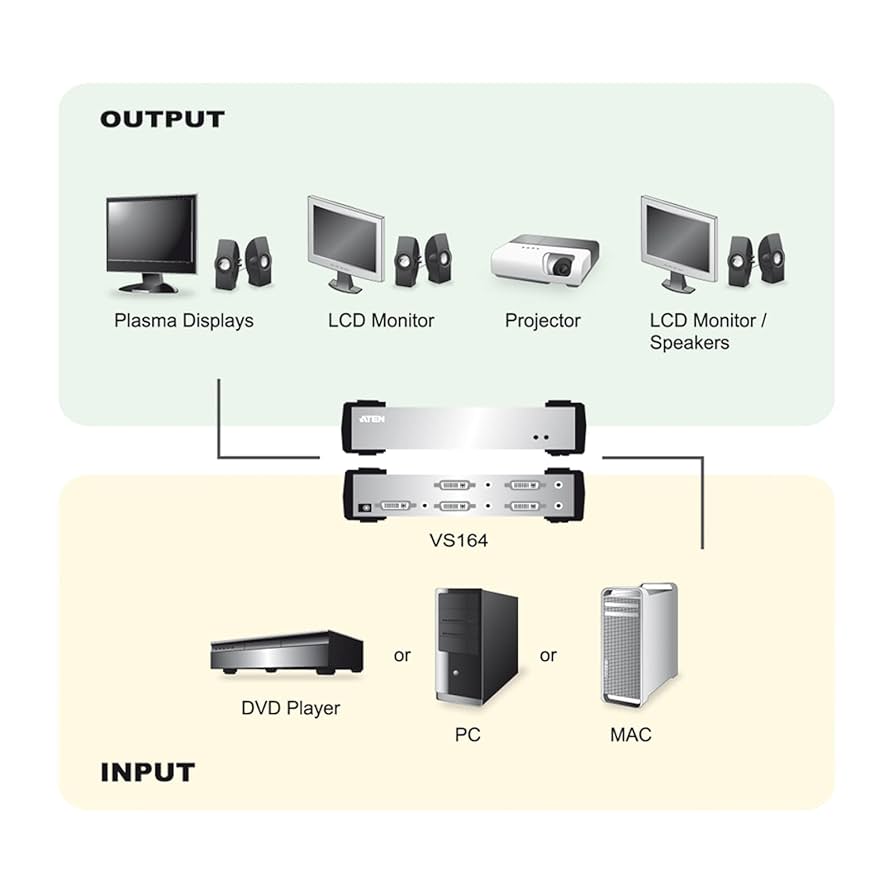 OUTPUT

Plasma Displays

LCD Monitor

Projector

LCD Monitor / Speakers

ATEN

VS164

DVD Player

or

PC

or

MAC

INPUT